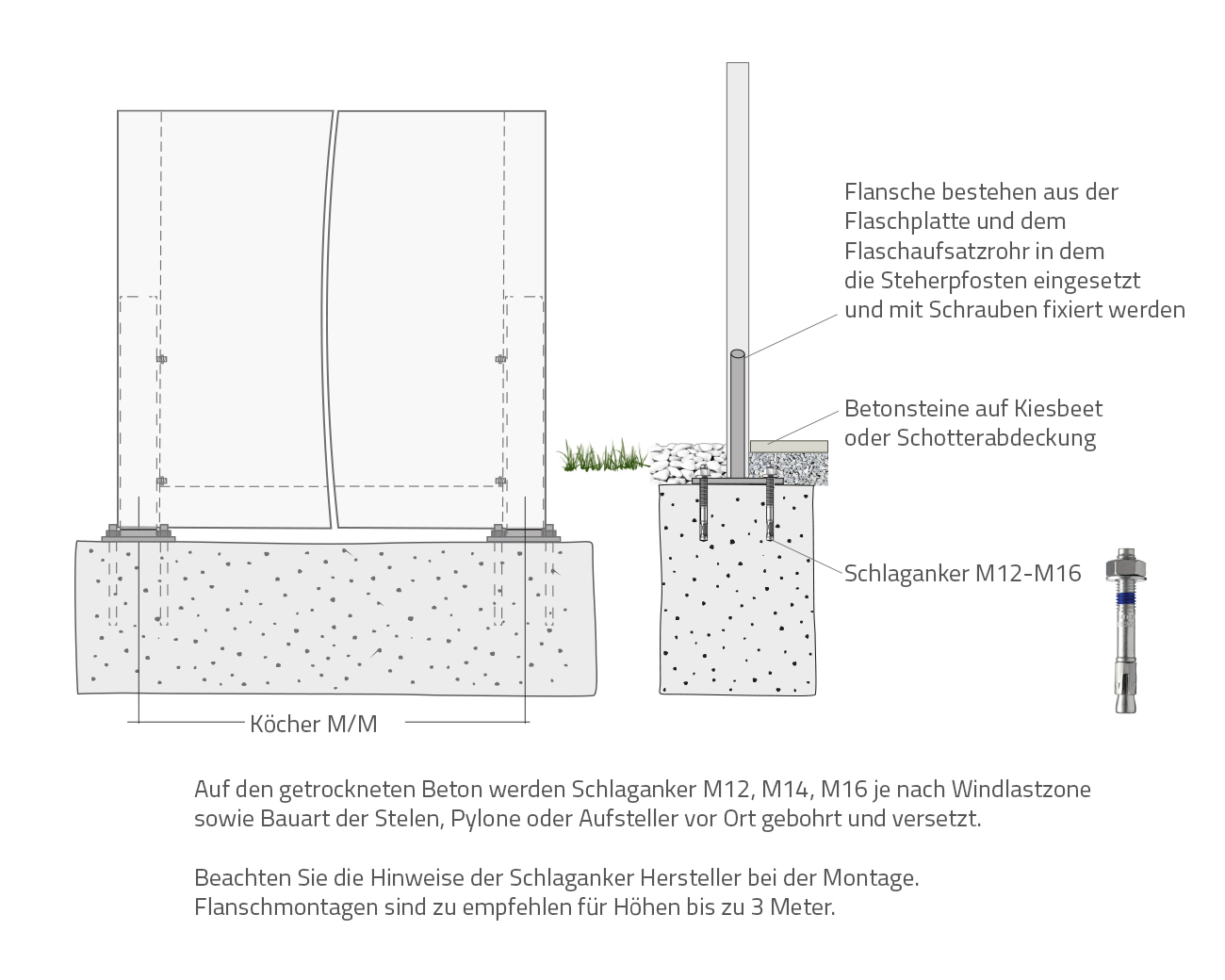 Flansche bestehen aus der Flaschplatte und dem Flaschaufsatzrohr in dem die Steherpfosten eingesetzt und mit Schrauben fixiert werden

Betonsteine auf Kiesbeet oder Schotterabdeckung

Schlaganker M12-M16

Köcher M/M

Auf den getrockneten Beton werden Schlaganker M12, M14, M16 je nach Windlastzone sowie Bauart der Stelen, Pylone oder Aufsteller vor Ort gebohrt und versetzt.

Beachten Sie die Hinweise der Schlaganker Hersteller bei der Montage.
Flanschmontagen sind zu empfehlen für Höhen bis zu 3 Meter.